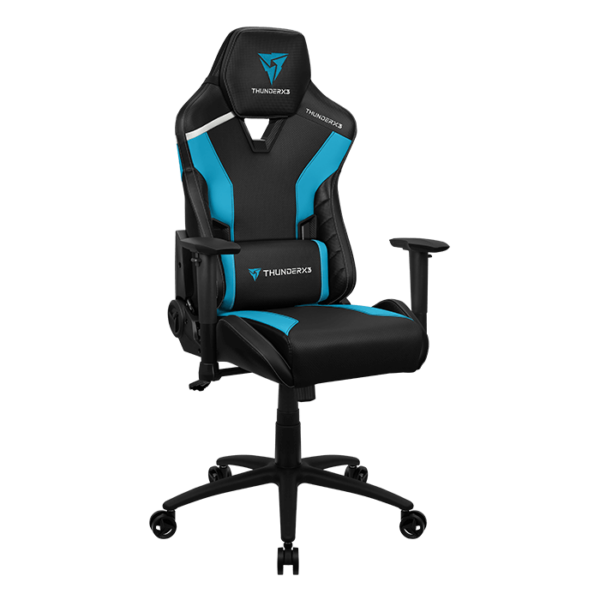 THUNDERX3

THUNDERX3

THUNDERX3